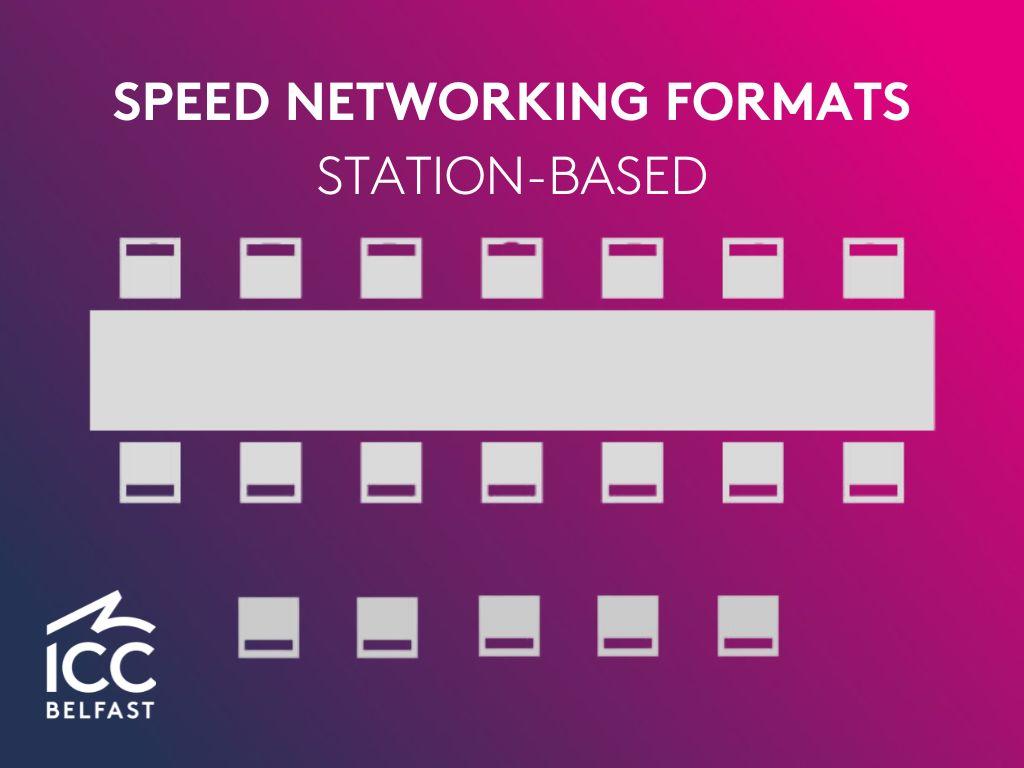 SPEED NETWORKING FORMATS
STATION-BASED

ICC
BELFAST